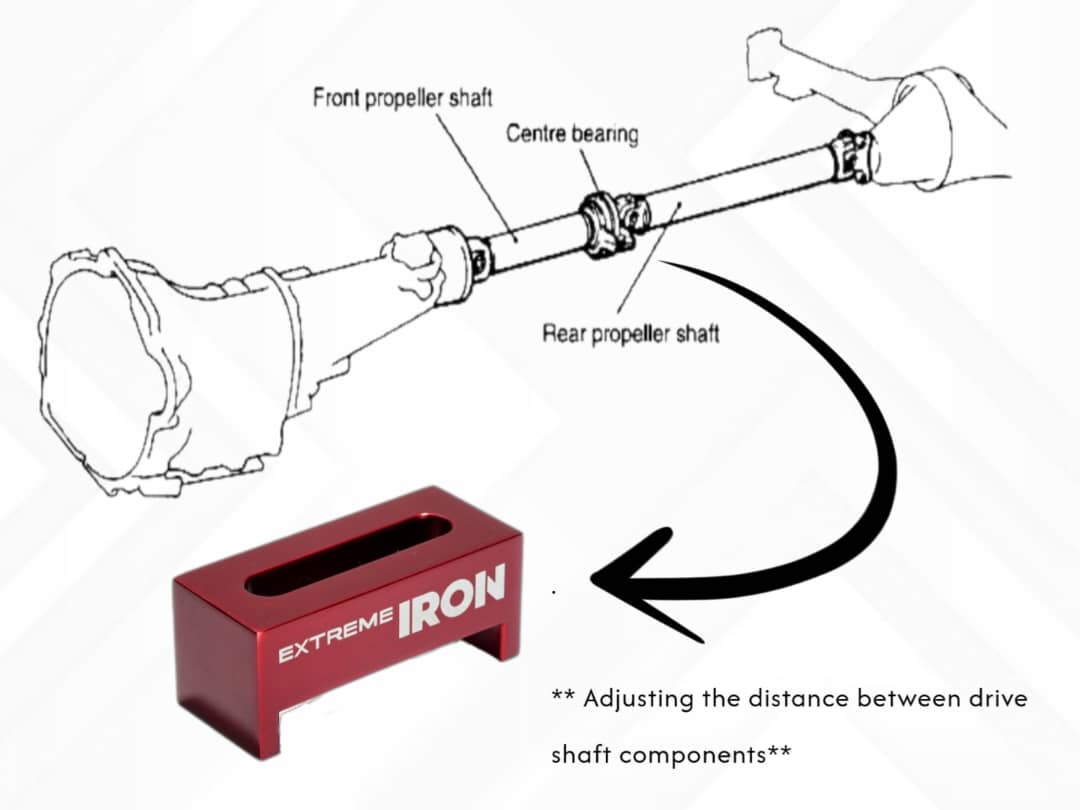 Front propeller shaft

Centre bearing

Rear propeller shaft

EXTREME IRON

** Adjusting the distance between drive shaft components**