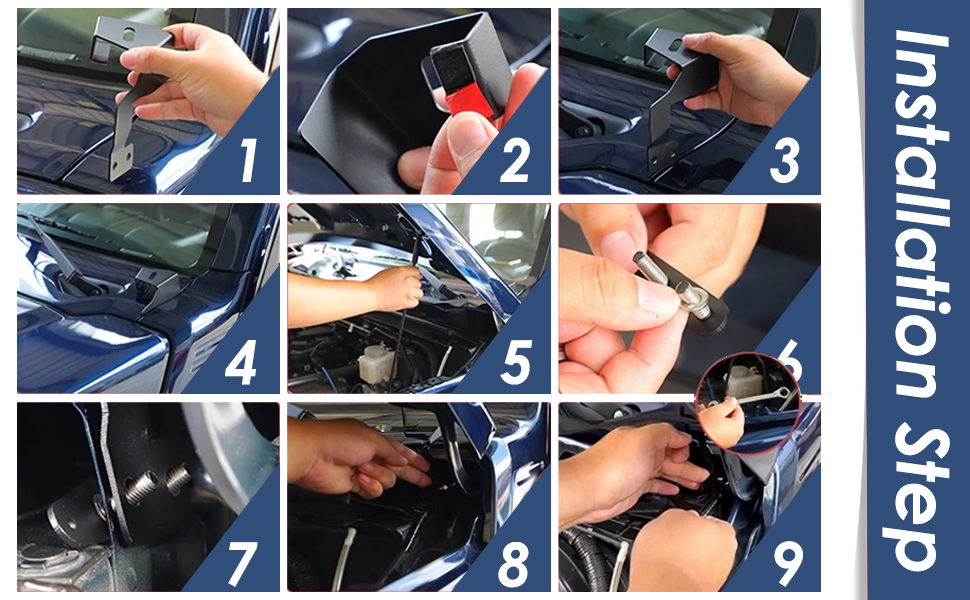 1
2
3
4
5
6
7
8
9
Installation Step