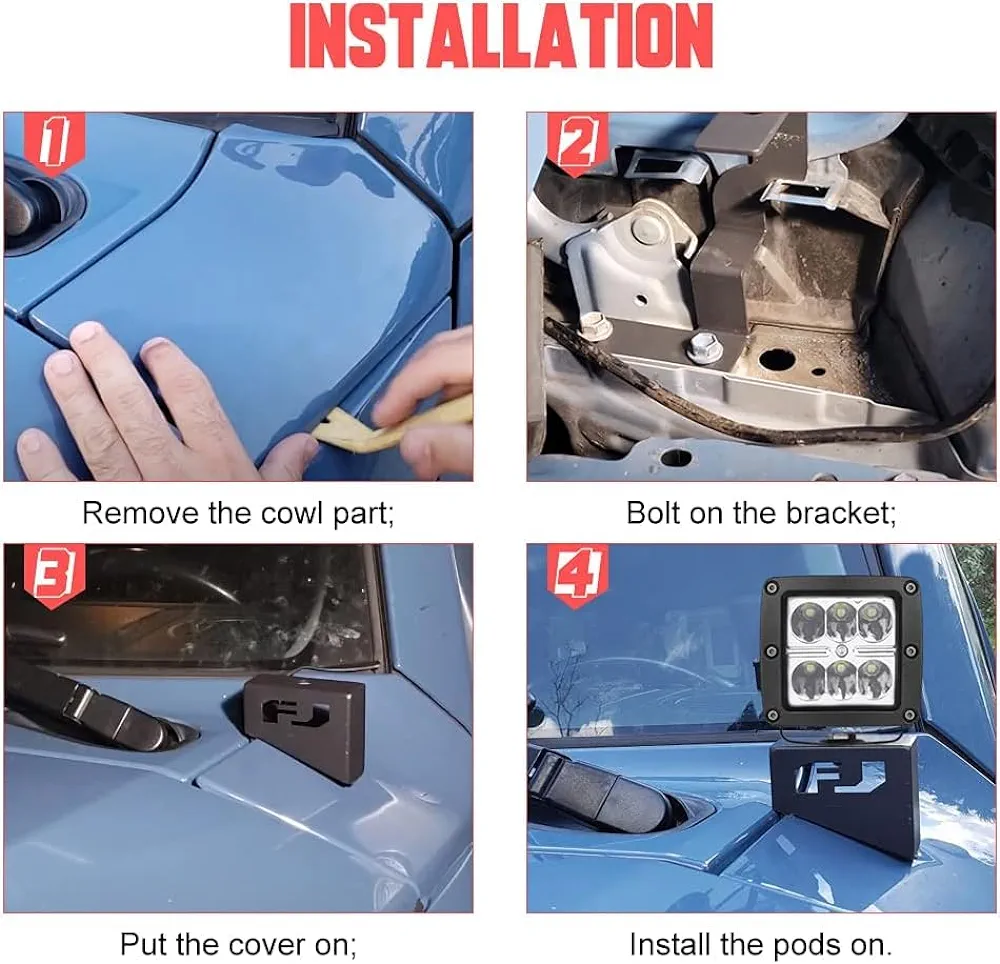 INSTALLATION

1

Remove the cowl part;

2

Bolt on the bracket;

3

FJ

Put the cover on;

4

FJ

Install the pods on.